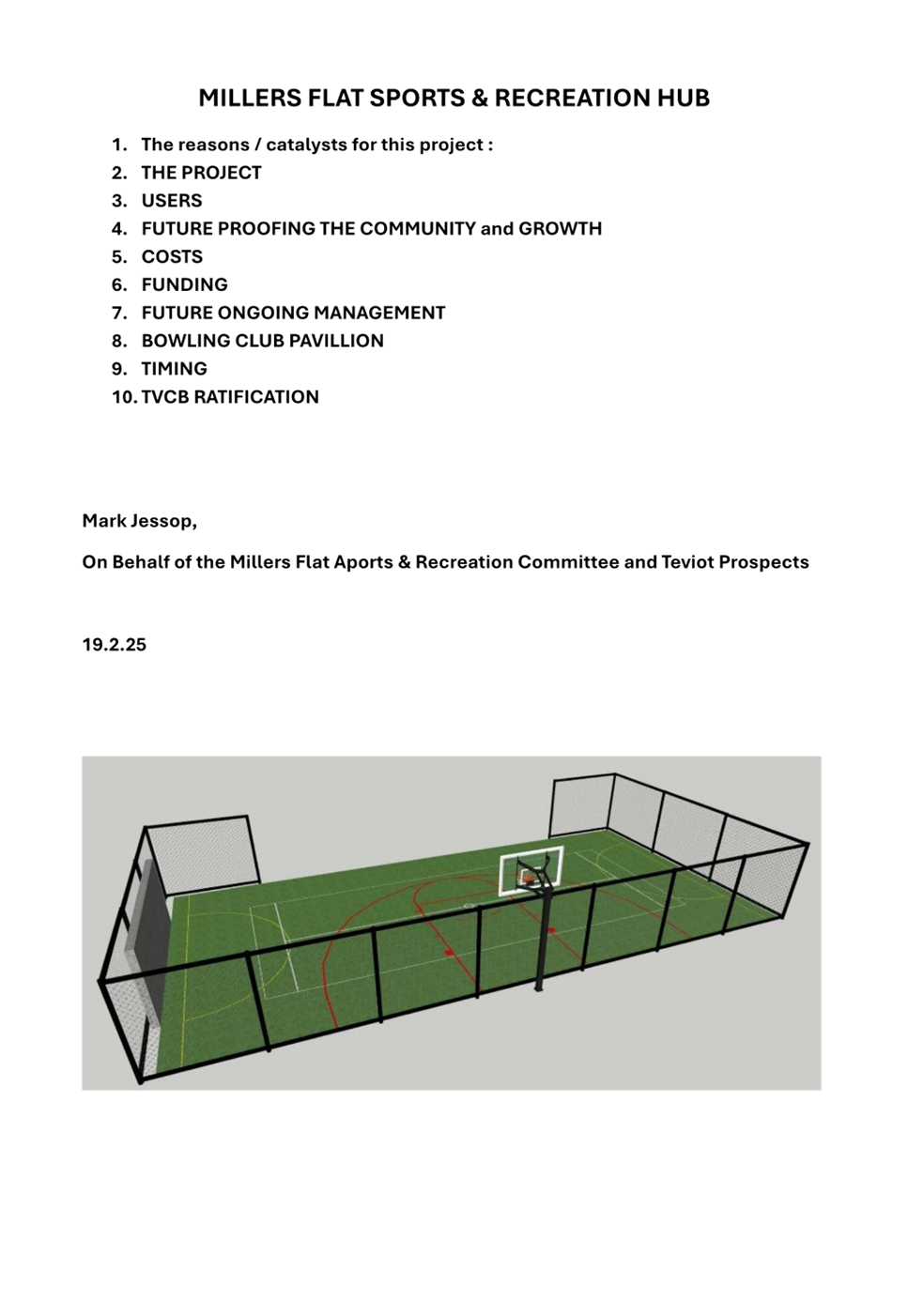 MILLERS FLAT SPORTS & RECREATION HUB

1. The reasons / catalysts for this project :
2. THE PROJECT
3. USERS
4. FUTURE PROOFING THE COMMUNITY and GROWTH
5. COSTS
6. FUNDING
7. FUTURE ONGOING MANAGEMENT
8. BOWLING CLUB PAVILLION
9. TIMING
10. TVCB RATIFICATION

Mark Jessop,

On Behalf of the Millers Flat Aports & Recreation Committee and Teviot Prospects

19.2.25